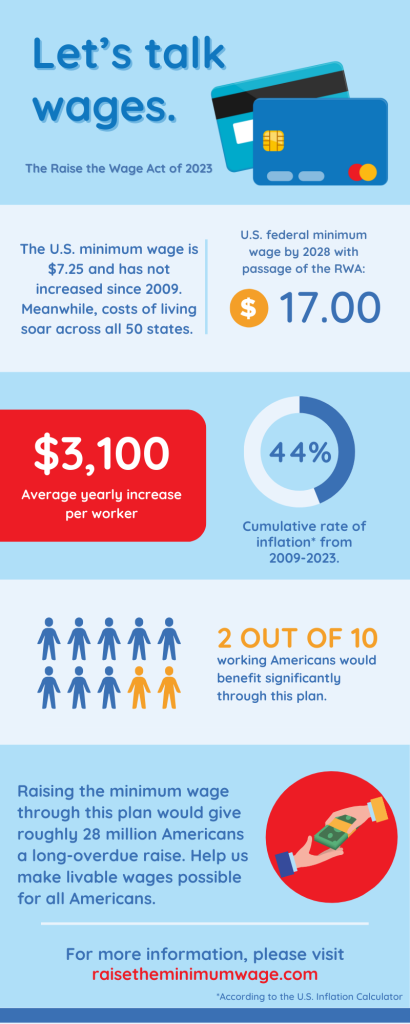 Let's talk wages.

The Raise the Wage Act of 2023

The U.S. minimum wage is $7.25 and has not increased since 2009. Meanwhile, costs of living soar across all 50 states.

U.S. federal minimum wage by 2028 with passage of the RWA:

$ 17.00

$3,100

Average yearly increase per worker

44%

Cumulative rate of inflation* from 2009-2023.

2 OUT OF 10

working Americans would benefit significantly through this plan.

Raising the minimum wage through this plan would give roughly 28 million Americans a long-overdue raise. Help us make livable wages possible for all Americans.

For more information, please visit raisetheminimumwage.com

*According to the U.S. Inflation Calculator